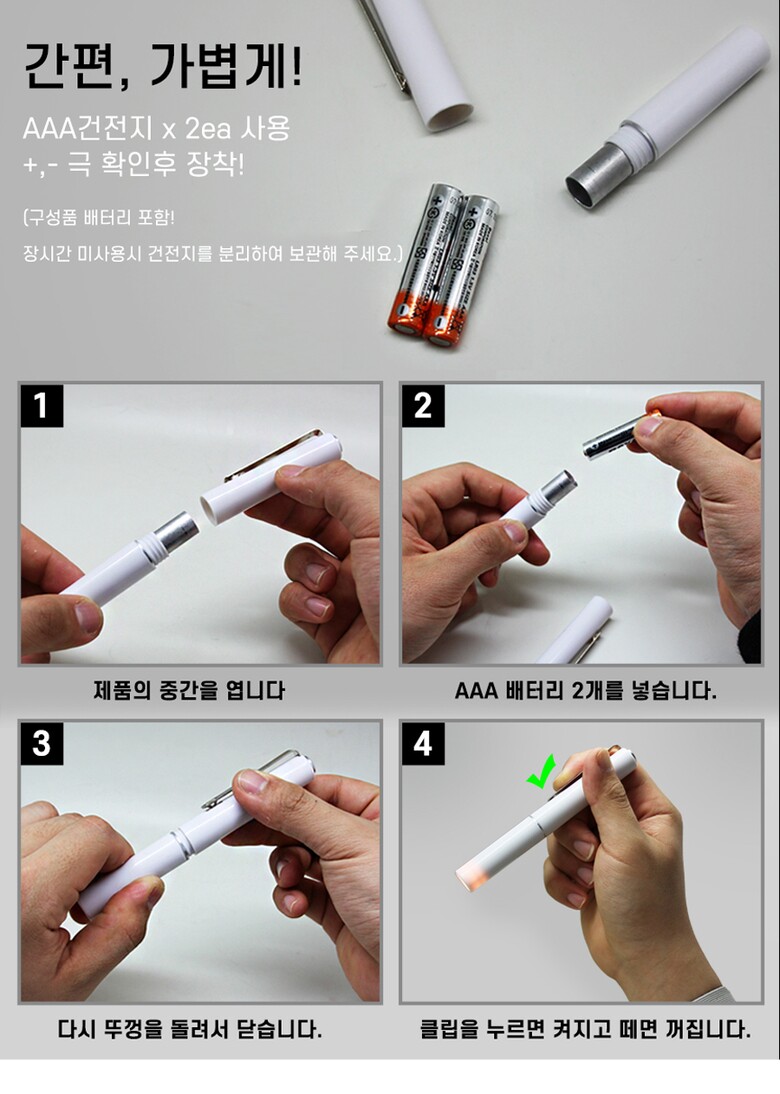 간편, 가볍게!

AAA건전지 x 2ea 사용
+,- 극 확인후 장착!

(구성품 배터리 포함!
장시간 미사용시 건전지를 분리하여 보관해 주세요.)

1

제품의 중간을 엽니다

2

AAA 배터리 2개를 넣습니다.

3

다시 뚜껑을 돌려서 닫습니다.

4

클립을 누르면 켜지고 떼면 꺼집니다.